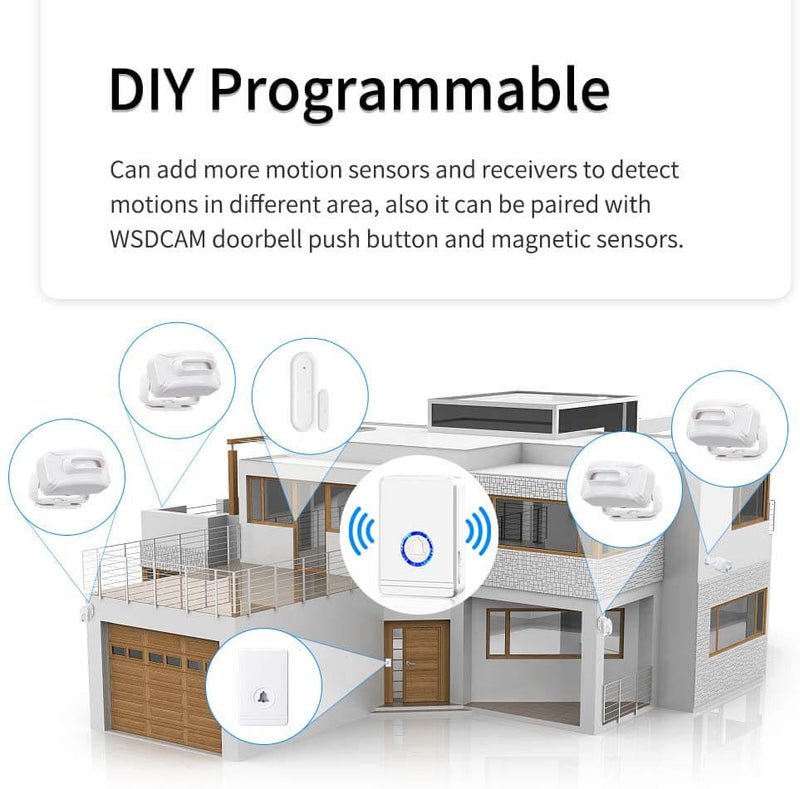 DIY Programmable

Can add more motion sensors and receivers to detect motions in different area, also it can be paired with WSDCAM doorbell push button and magnetic sensors.