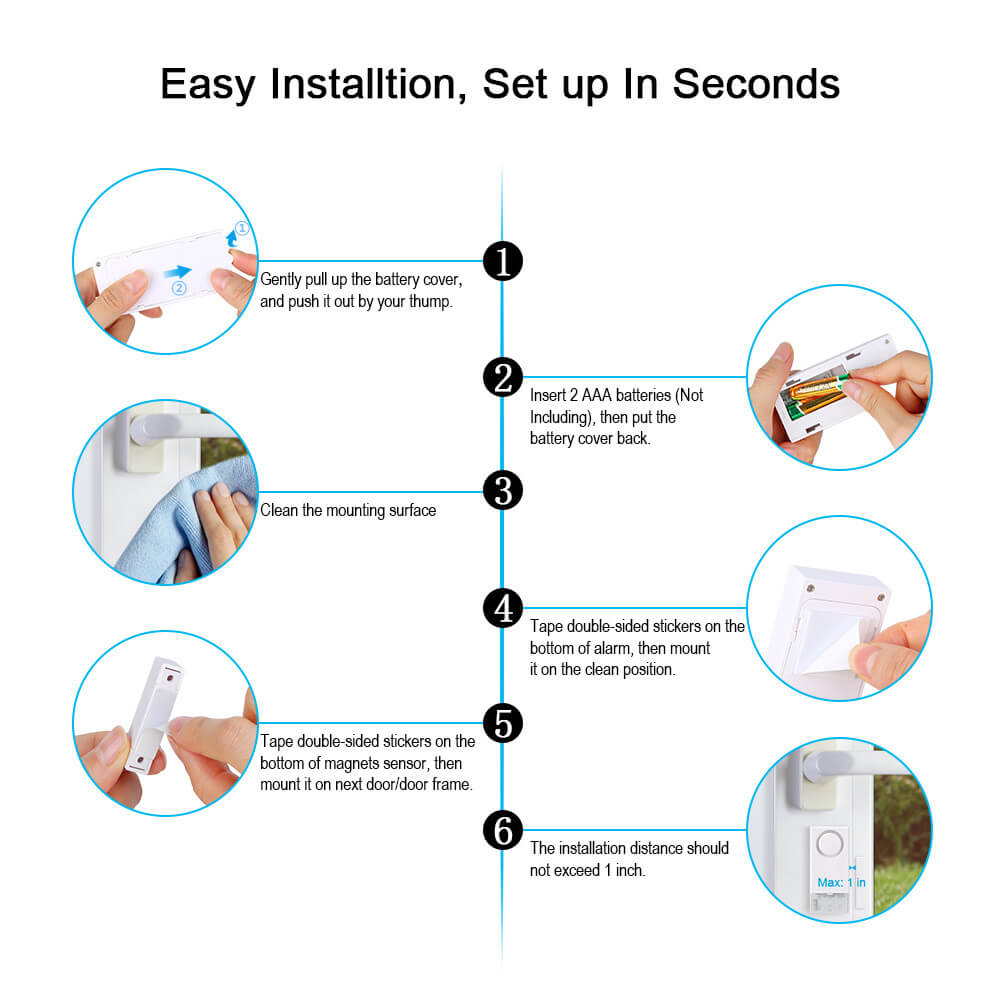 Easy Installtion, Set up In Seconds

①
②

1
Gently pull up the battery cover, and push it out by your thump.

2
Insert 2 AAA batteries (Not Including), then put the battery cover back.

3
Clean the mounting surface

4
Tape double-sided stickers on the bottom of alarm, then mount it on the clean position.

5
Tape double-sided stickers on the bottom of magnets sensor, then mount it on next door/door frame.

6
The installation distance should not exceed 1 inch.

Max: 1 in