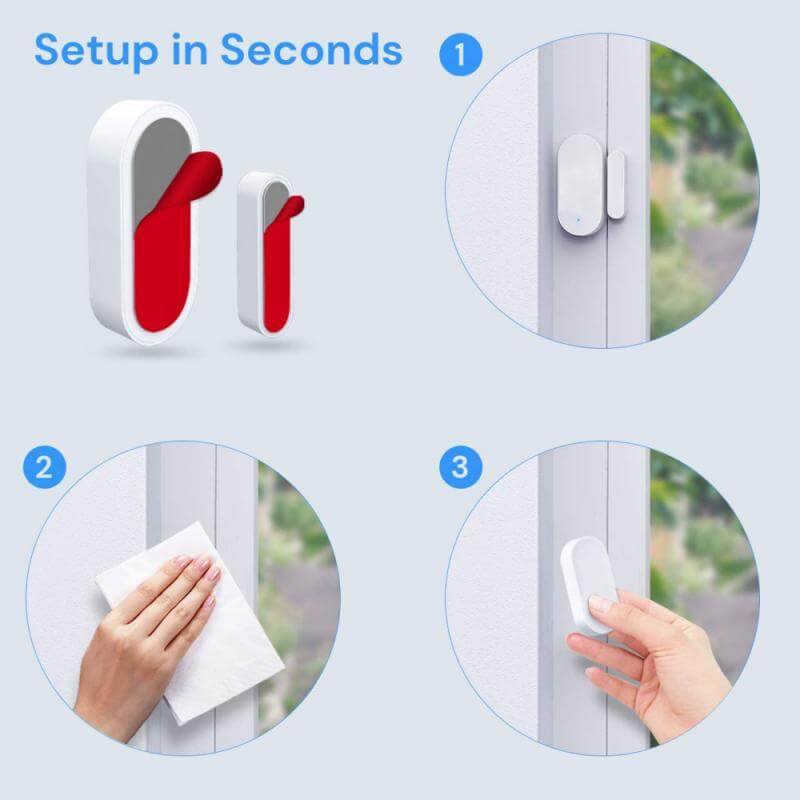 Setup in Seconds

1

2

3